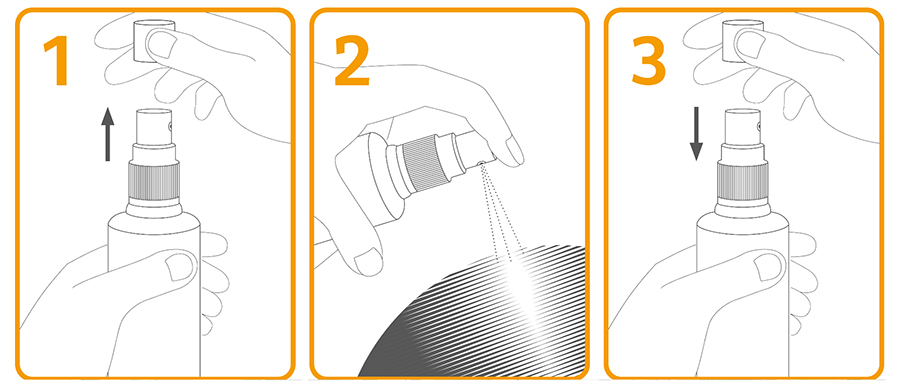 1

2

3