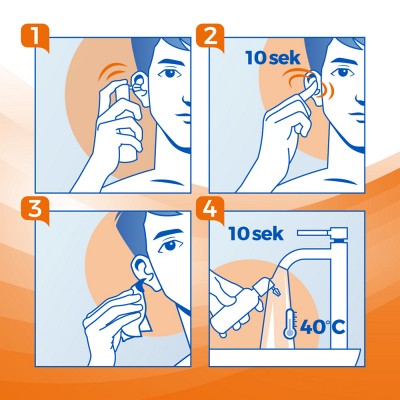 1

2

10 sek

3

4

10 sek

40°C