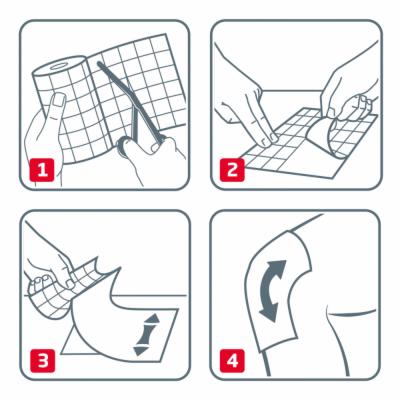 1

2

3

4