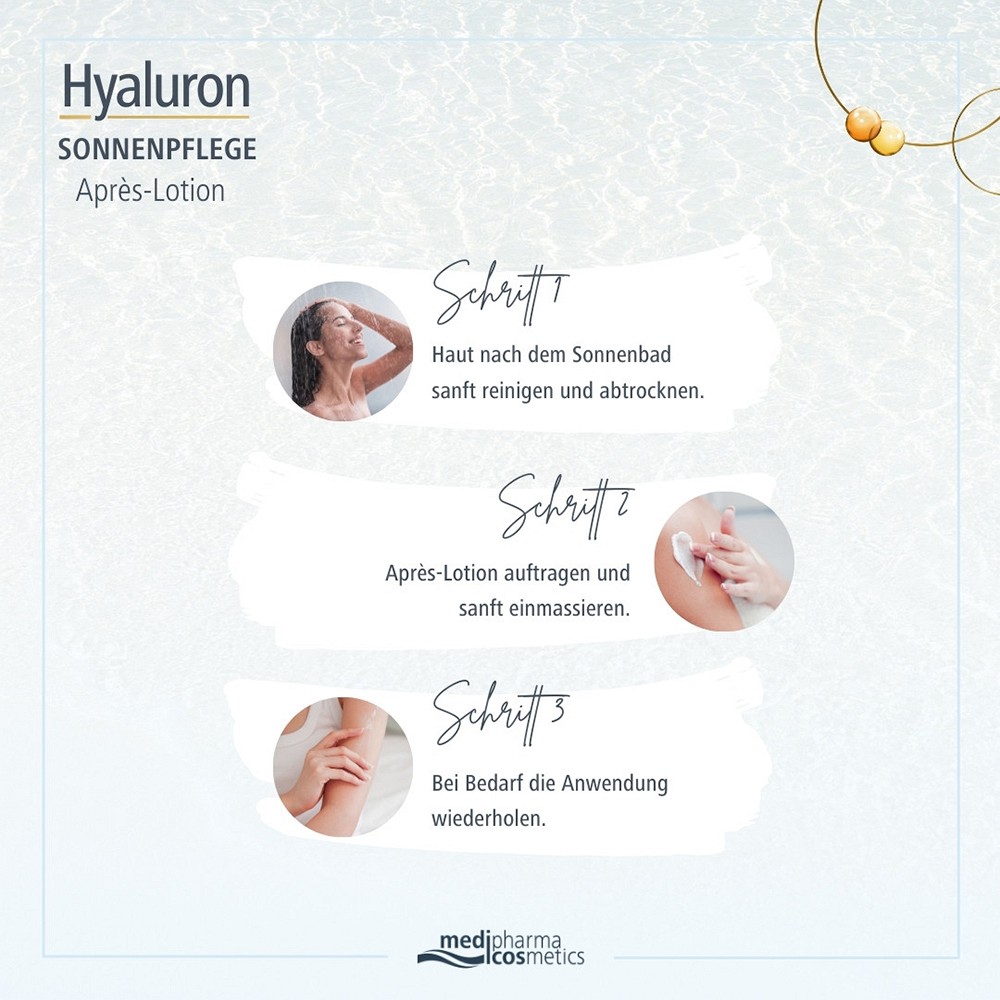 Hyaluron
SONNENPFLEGE
Après-Lotion

Schritt 1
Haut nach dem Sonnenbad sanft reinigen und abtrocknen.

Schritt 2
Après-Lotion auftragen und sanft einmassieren.

Schritt 3
Bei Bedarf die Anwendung wiederholen.

medipharma cosmetics