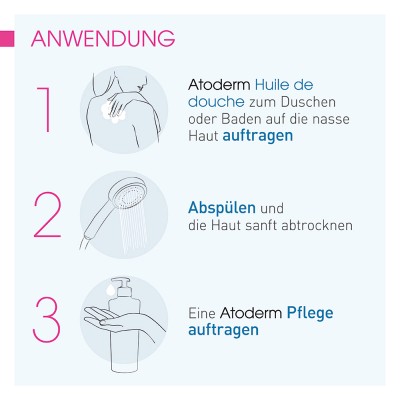 ANWENDUNG

1

Atoderm Huile de douche zum Duschen oder Baden auf die nasse Haut auftragen

2

Abspülen und die Haut sanft abtrocknen

3

Eine Atoderm Pflege auftragen