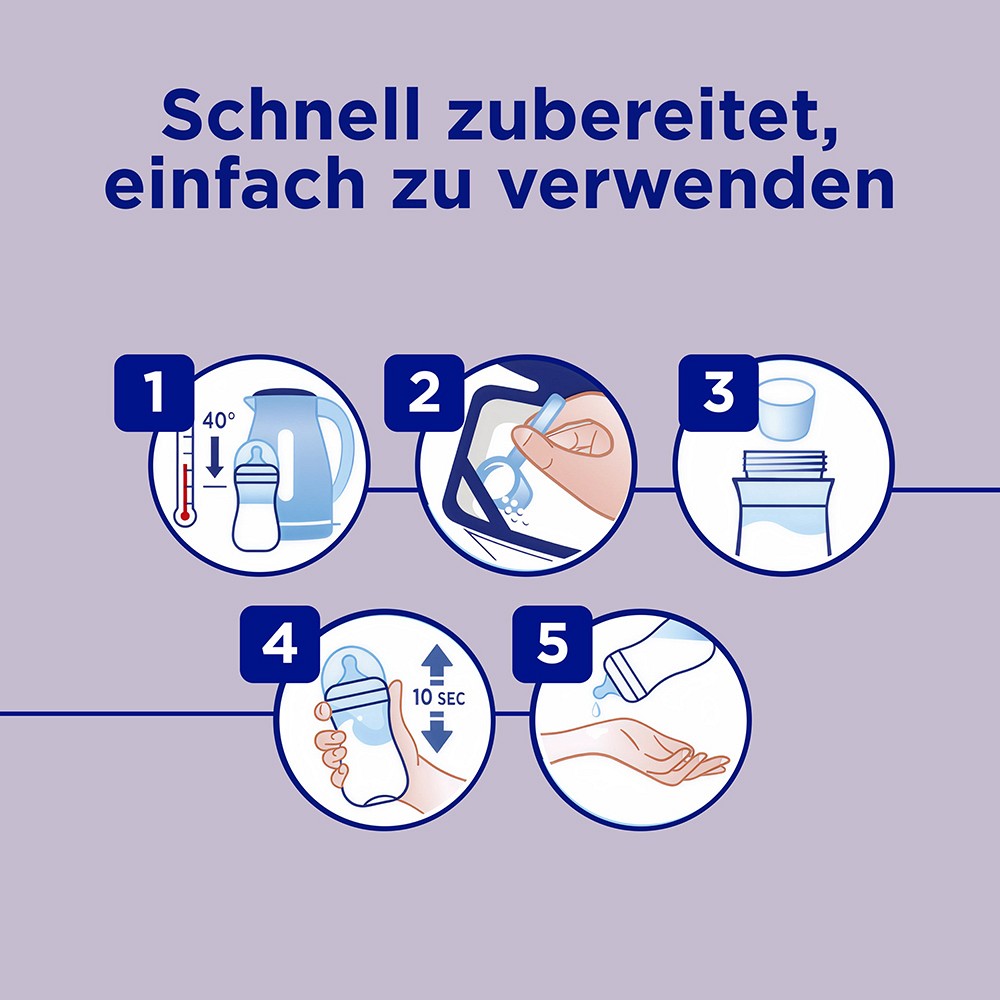 Schnell zubereitet, einfach zu verwenden

1

40°

2

3

4

10 SEC

5