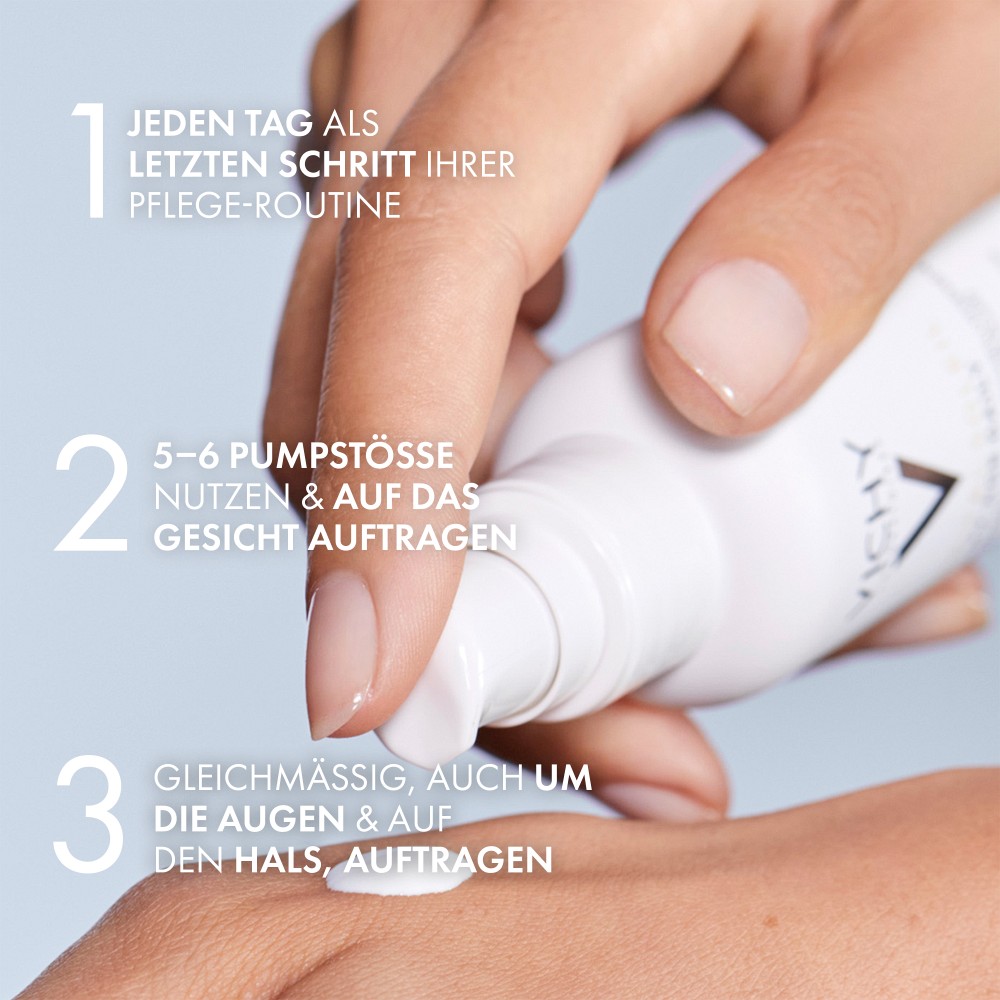 1 JEDEN TAG ALS LETZTEN SCHRITT IHRER PFLEGE-ROUTINE

2 5–6 PUMPSTÖSSE NUTZEN & AUF DAS GESICHT AUFTRAGEN

3 GLEICHMÄSSIG, AUCH UM DIE AUGEN & AUF DEN HALS, AUFTRAGEN

VICHY