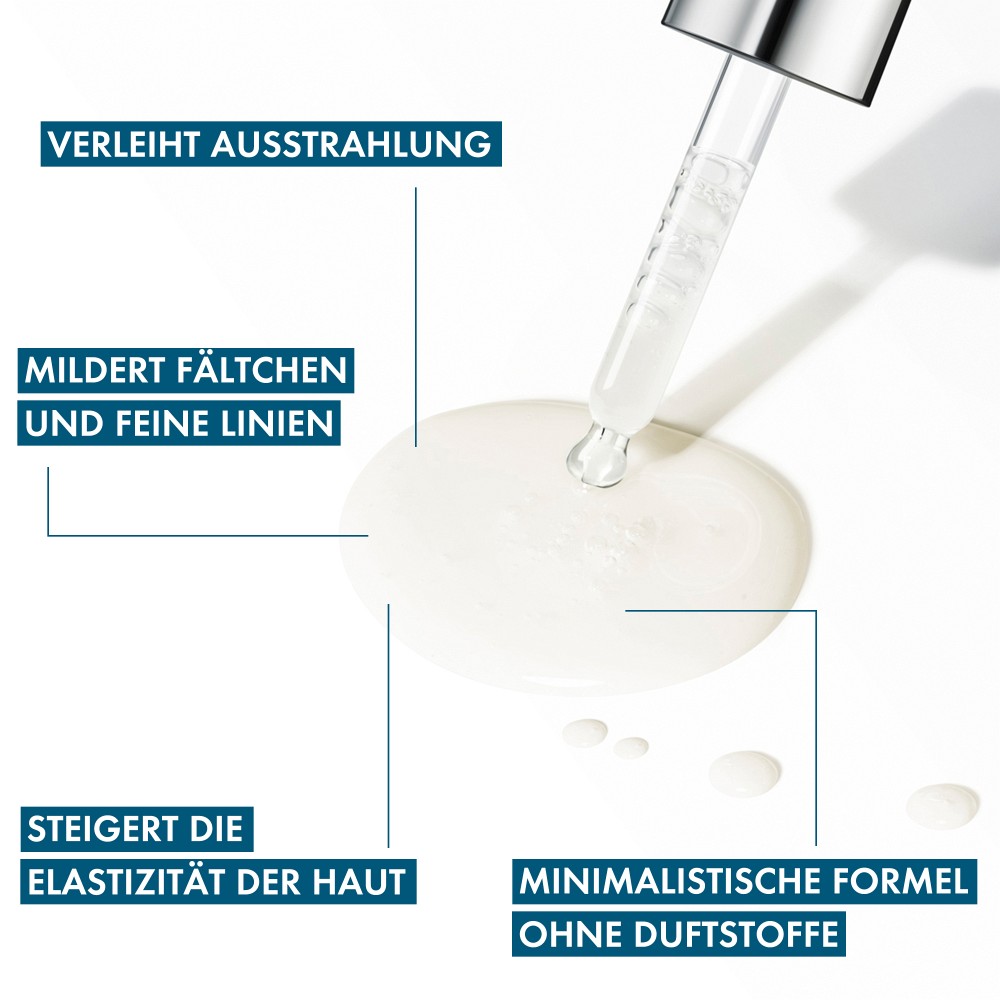 VERLEIHT AUSSTRAHLUNG

MILDERT FÄLTCHEN UND FEINE LINIEN

STEIGERT DIE ELASTIZITÄT DER HAUT

MINIMALISTISCHE FORMEL OHNE DUFTSTOFFE