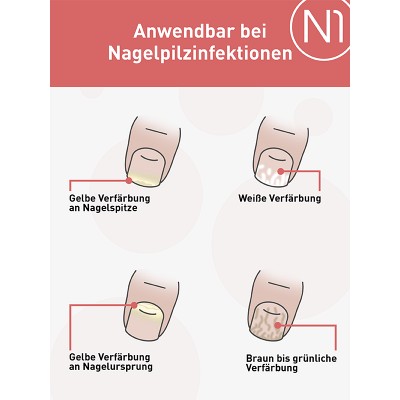 Anwendbar bei Nagelpilzinfektionen

N1

Gelbe Verfärbung an Nagelspitze

Weiße Verfärbung

Gelbe Verfärbung an Nagelursprung

Braun bis grünliche Verfärbung