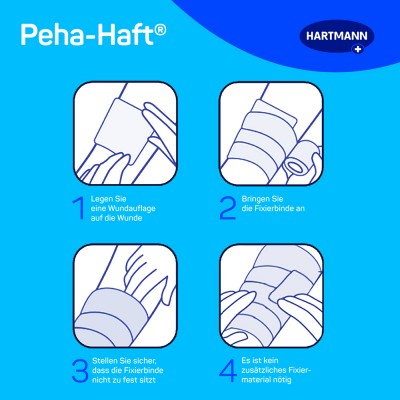 Peha-Haft®

HARTMANN

1 Legen Sie eine Wundauflage auf die Wunde

2 Bringen Sie die Fixierbinde an

3 Stellen Sie sicher, dass die Fixierbinde nicht zu fest sitzt

4 Es ist kein zusätzliches Fixiermaterial nötig