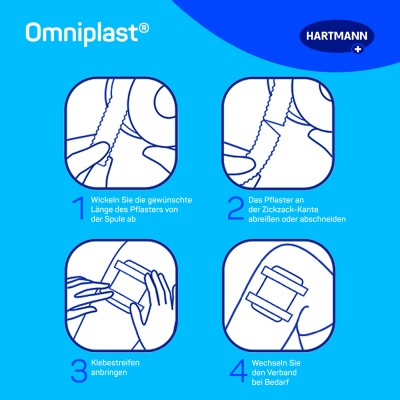 Omniplast®

HARTMANN

1 Wickeln Sie die gewünschte Länge des Pflasters von der Spule ab

2 Das Pflaster an der Zickzack-Kante abreißen oder abschneiden

3 Klebestreifen anbringen

4 Wechseln Sie den Verband bei Bedarf