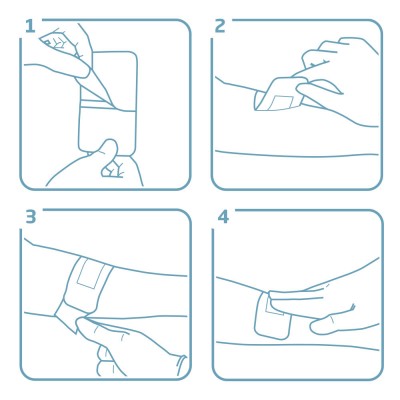 1

2

3

4