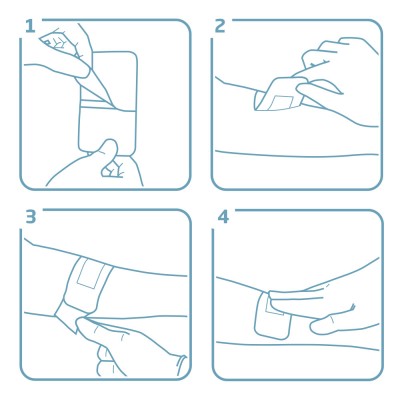 1

2

3

4