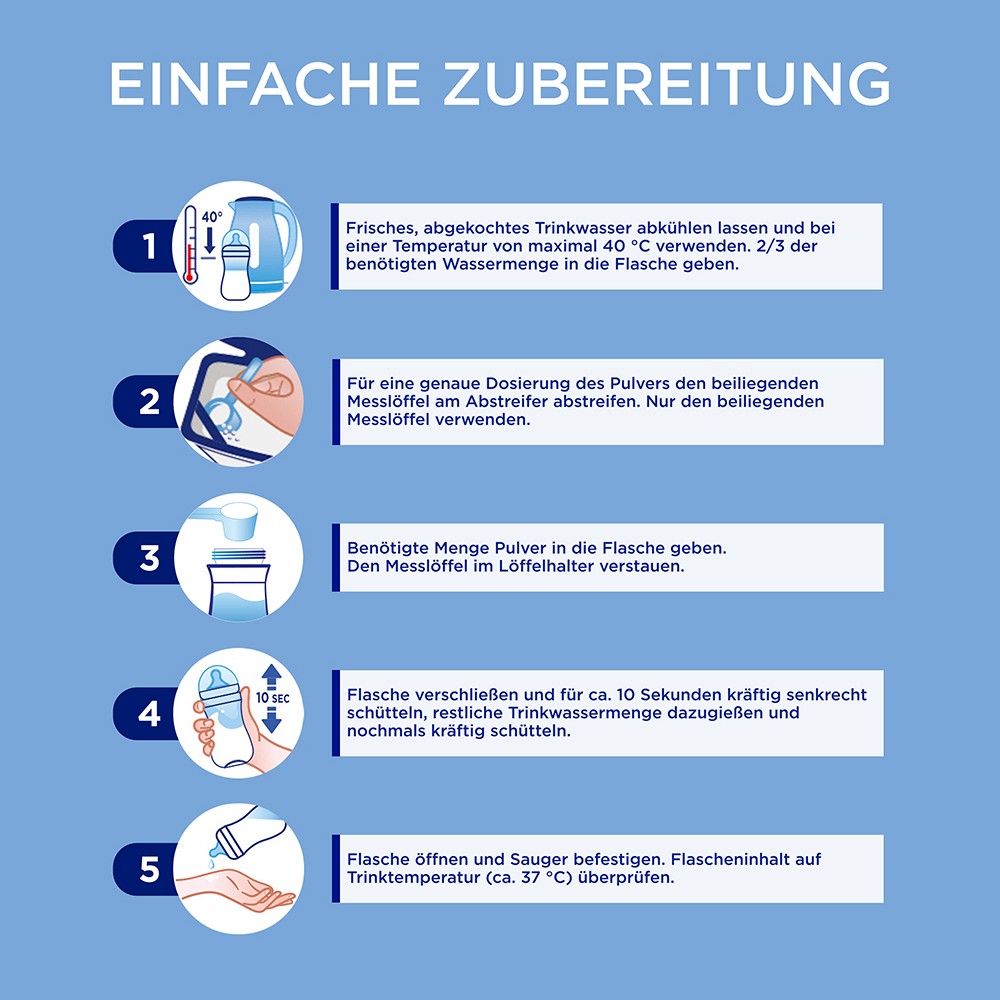 EINFACHE ZUBEREITUNG

1

40°

Frisches, abgekochtes Trinkwasser abkühlen lassen und bei einer Temperatur von maximal 40 °C verwenden. 2/3 der benötigten Wassermenge in die Flasche geben.

2

Für eine genaue Dosierung des Pulvers den beiliegenden Messlöffel am Abstreifer abstreifen. Nur den beiliegenden Messlöffel verwenden.

3

Benötigte Menge Pulver in die Flasche geben.
Den Messlöffel im Löffelhalter verstauen.

4

10 SEC

Flasche verschließen und für ca. 10 Sekunden kräftig senkrecht schütteln, restliche Trinkwassermenge dazugießen und nochmals kräftig schütteln.

5

Flasche öffnen und Sauger befestigen. Flascheninhalt auf Trinktemperatur (ca. 37 °C) überprüfen.