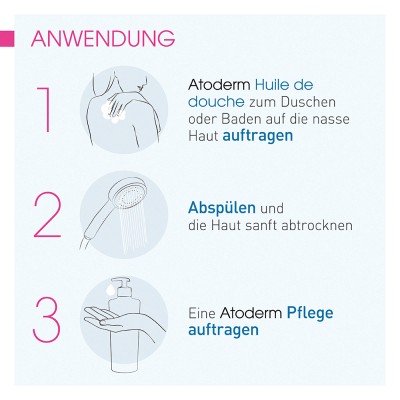 ANWENDUNG

1

Atoderm Huile de douche zum Duschen oder Baden auf die nasse Haut auftragen

2

Abspülen und die Haut sanft abtrocknen

3

Eine Atoderm Pflege auftragen