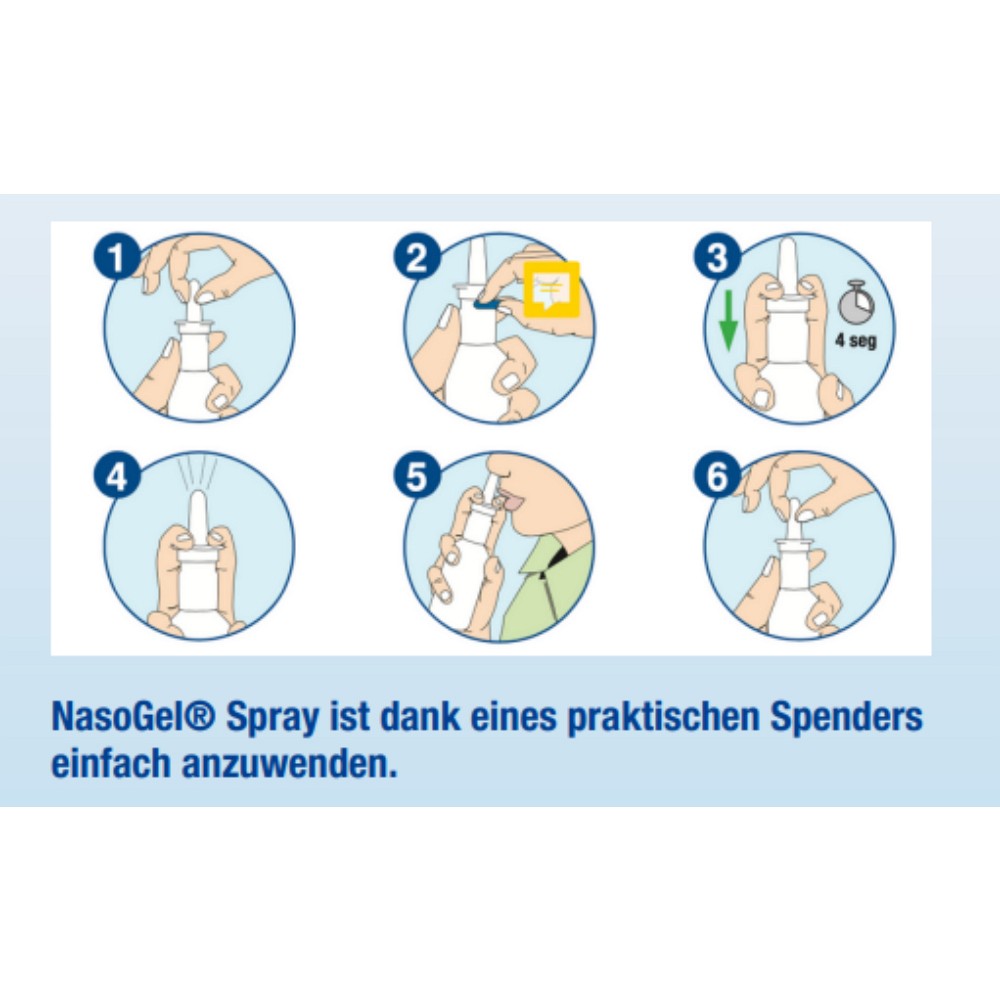 1

2

3

4 seg

4

5

6

NasoGel® Spray ist dank eines praktischen Spenders einfach anzuwenden.