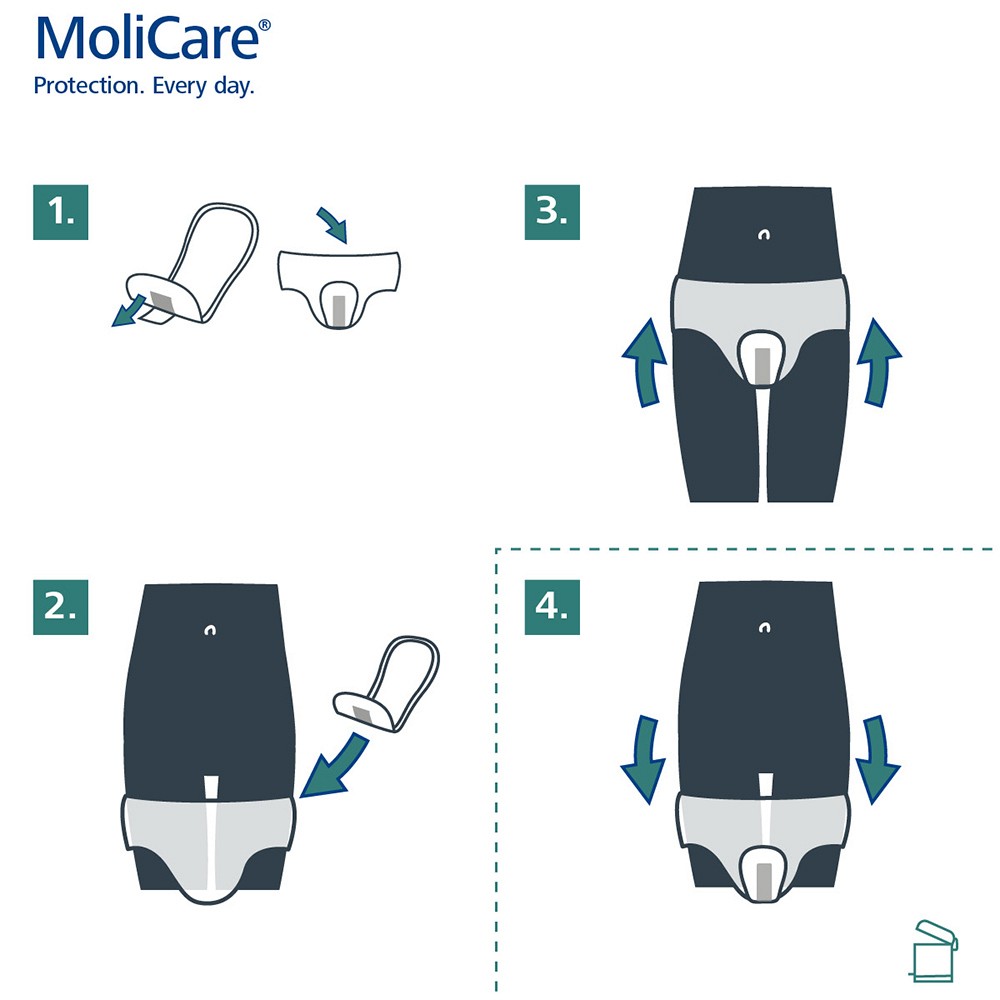 MoliCare®
Protection. Every day.

1.

3.

2.

4.