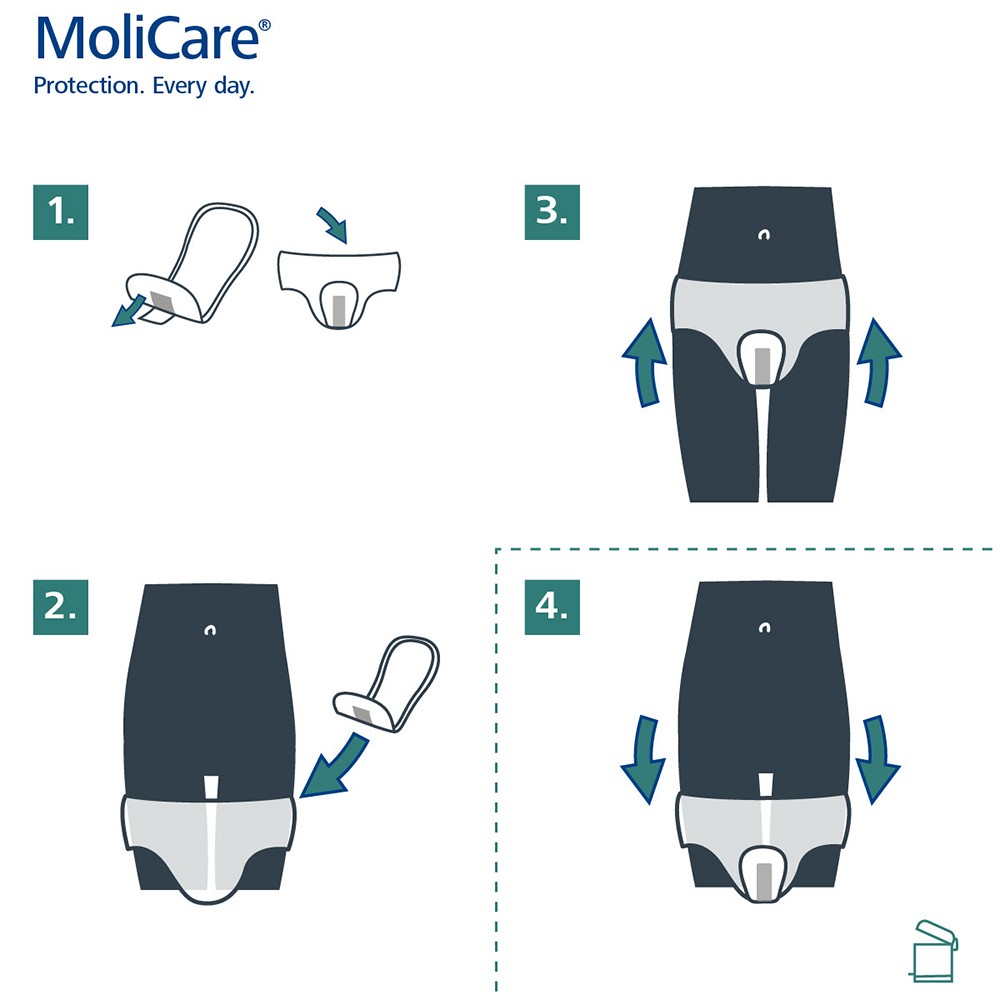 MoliCare®
Protection. Every day.

1.

3.

2.

4.