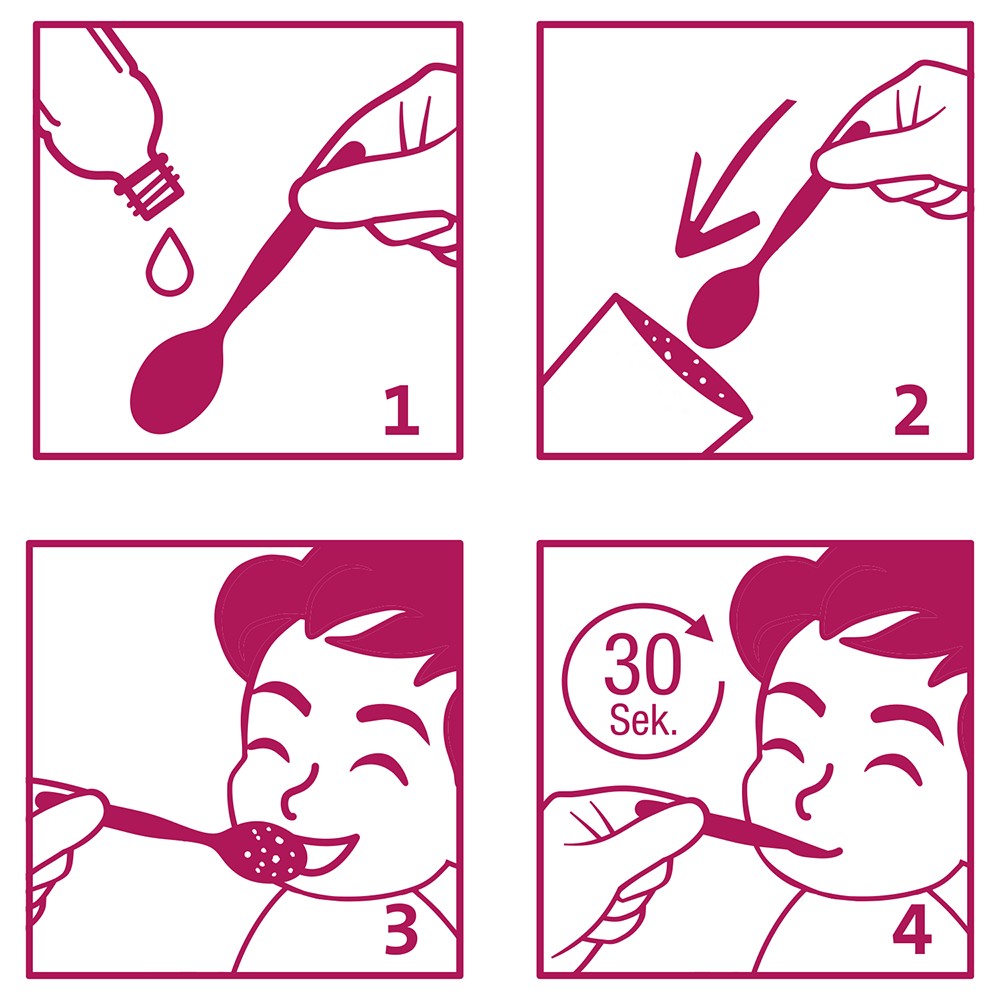 1

2

3

30
Sek.

4